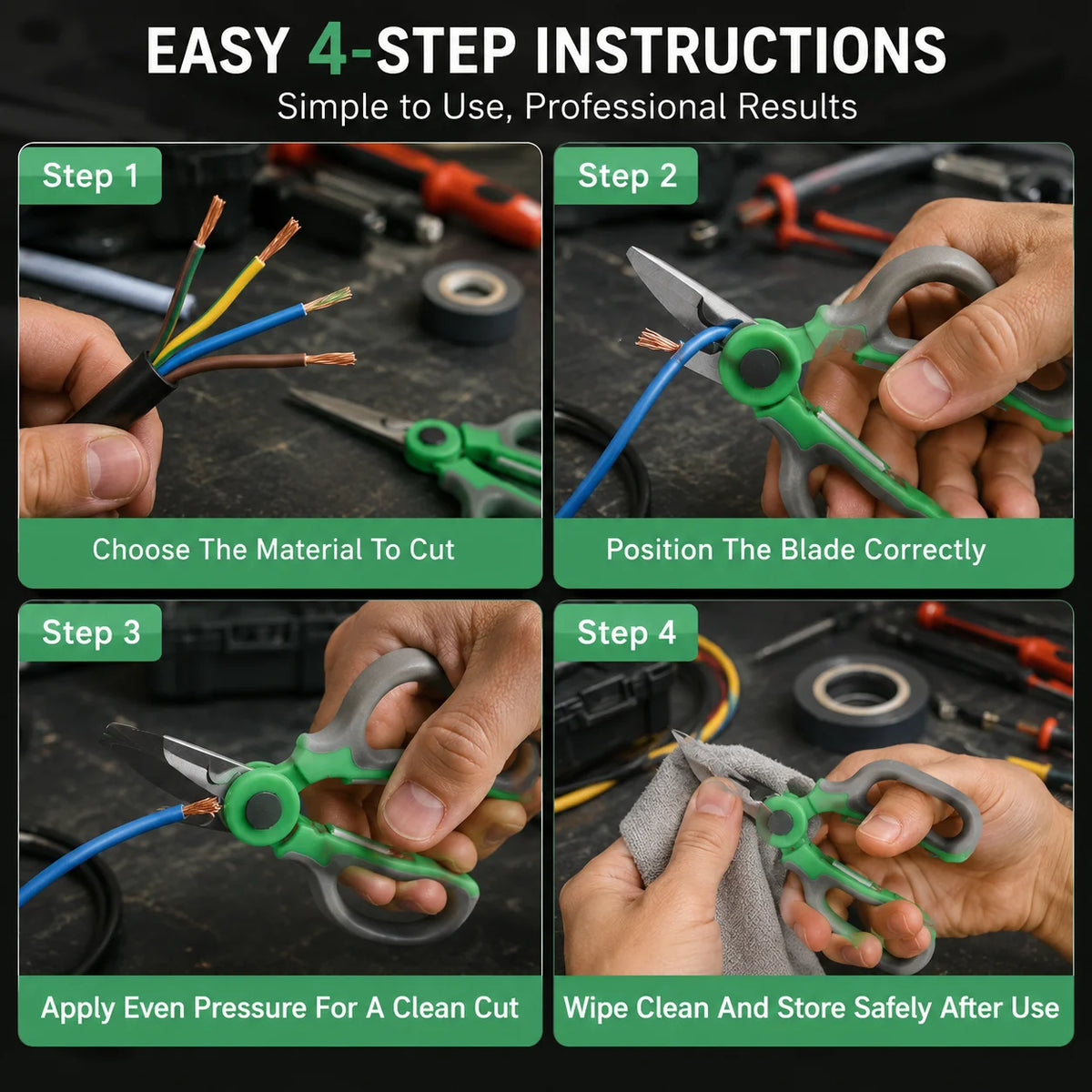 EASY 4-STEP INSTRUCTIONS
Simple to Use, Professional Results

Step 1
Choose The Material To Cut

Step 2
Position The Blade Correctly

Step 3
Apply Even Pressure For A Clean Cut

Step 4
Wipe Clean And Store Safely After Use